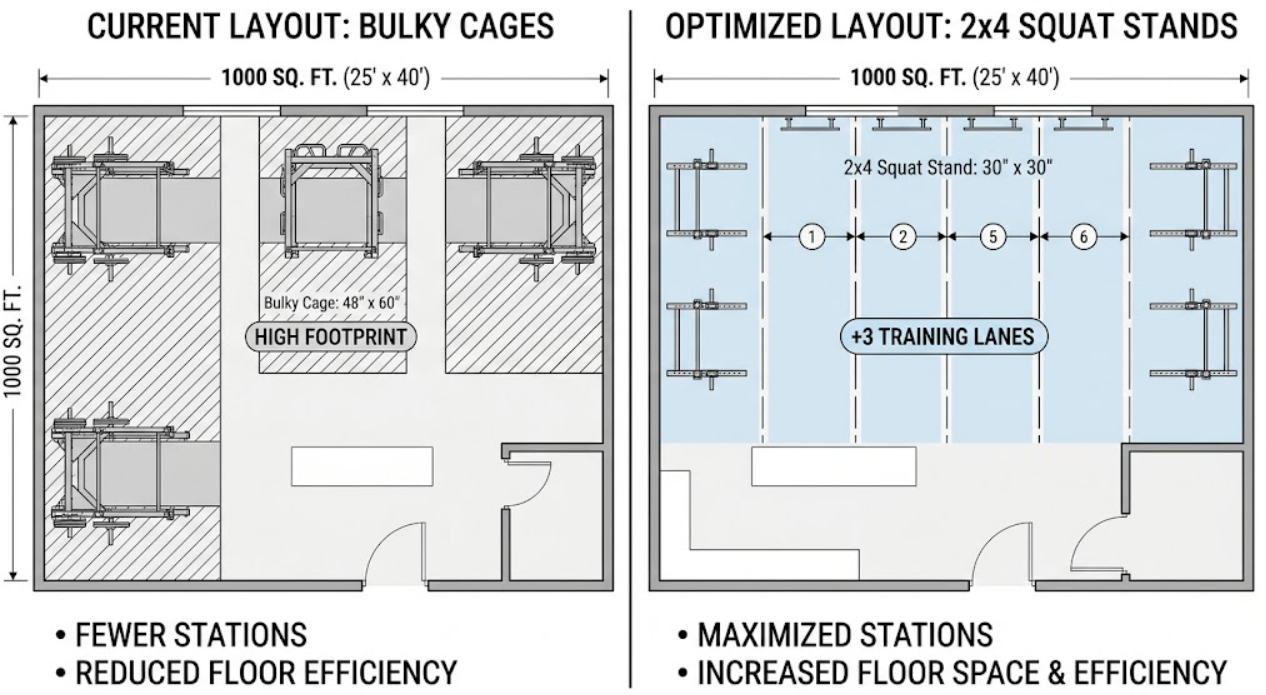 CURRENT LAYOUT: BULKY CAGES

1000 SQ. FT. (25' x 40')

1000 SQ. FT.

Bulky Cage: 48" x 60"

HIGH FOOTPRINT

• FEWER STATIONS
• REDUCED FLOOR EFFICIENCY

OPTIMIZED LAYOUT: 2x4 SQUAT STANDS

1000 SQ. FT. (25' x 40')

2x4 Squat Stand: 30" x 30"

1 2 5 6

+3 TRAINING LANES

• MAXIMIZED STATIONS
• INCREASED FLOOR SPACE & EFFICIENCY