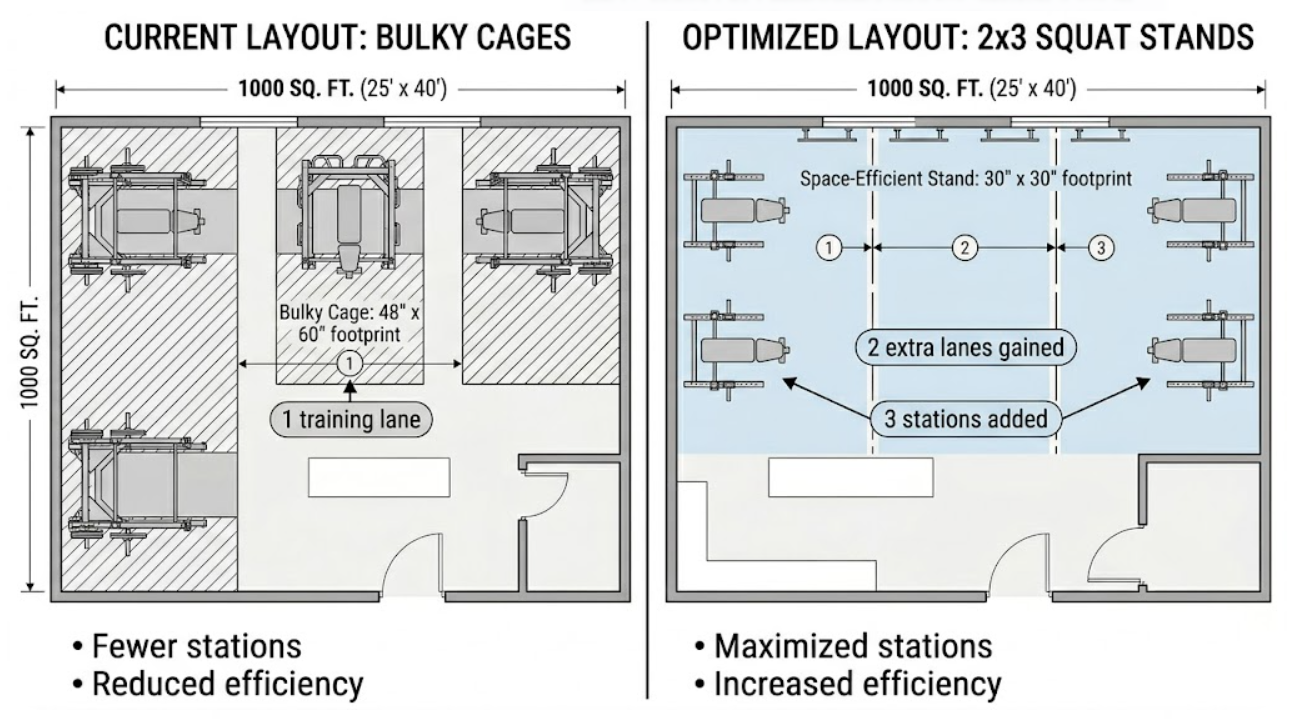 CURRENT LAYOUT: BULKY CAGES

1000 SQ. FT. (25' x 40')

1000 SQ. FT.

Bulky Cage: 48" x 60" footprint

1

1 training lane

• Fewer stations
• Reduced efficiency

OPTIMIZED LAYOUT: 2x3 SQUAT STANDS

1000 SQ. FT. (25' x 40')

Space-Efficient Stand: 30" x 30" footprint

1

2

3

2 extra lanes gained

3 stations added

• Maximized stations
• Increased efficiency